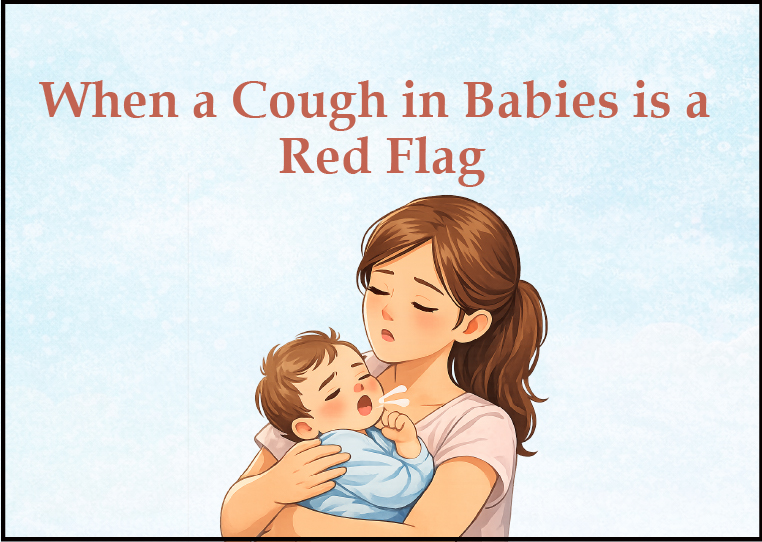 When a Cough in Babies is a Red Flag