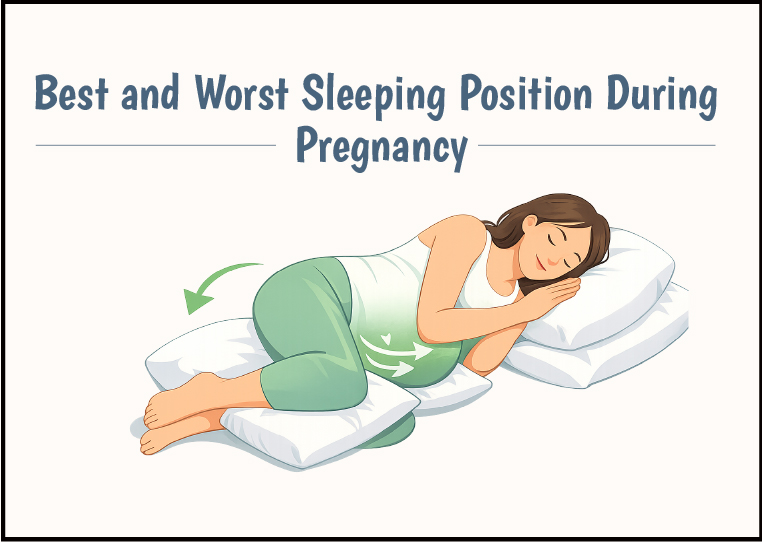 Best and Worst Sleeping Position During Pregnancy